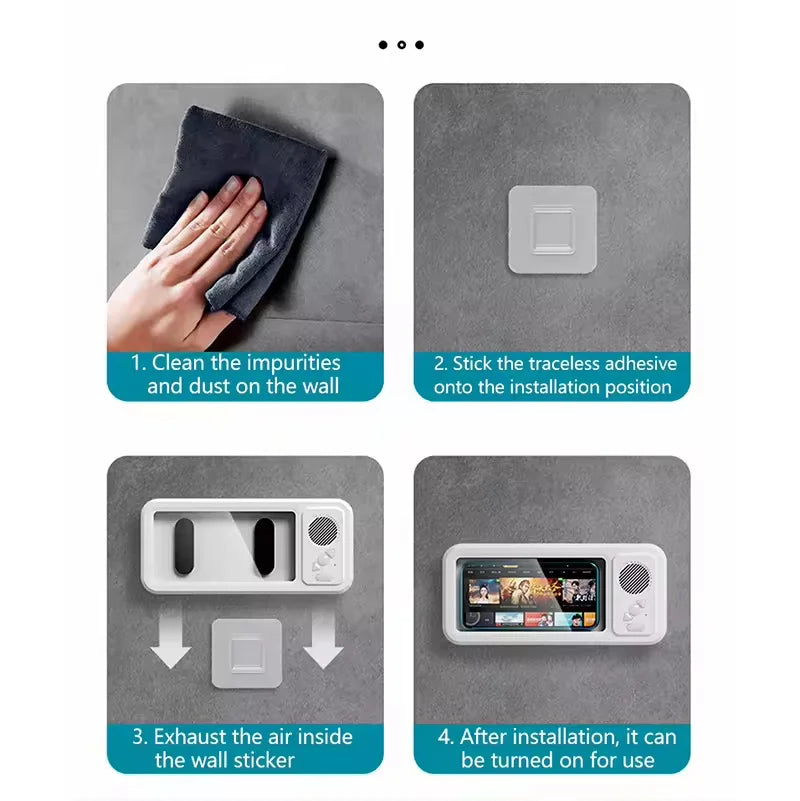 1. Clean the impurities and dust on the wall

2. Stick the traceless adhesive onto the installation position

3. Exhaust the air inside the wall sticker

4. After installation, it can be turned on for use